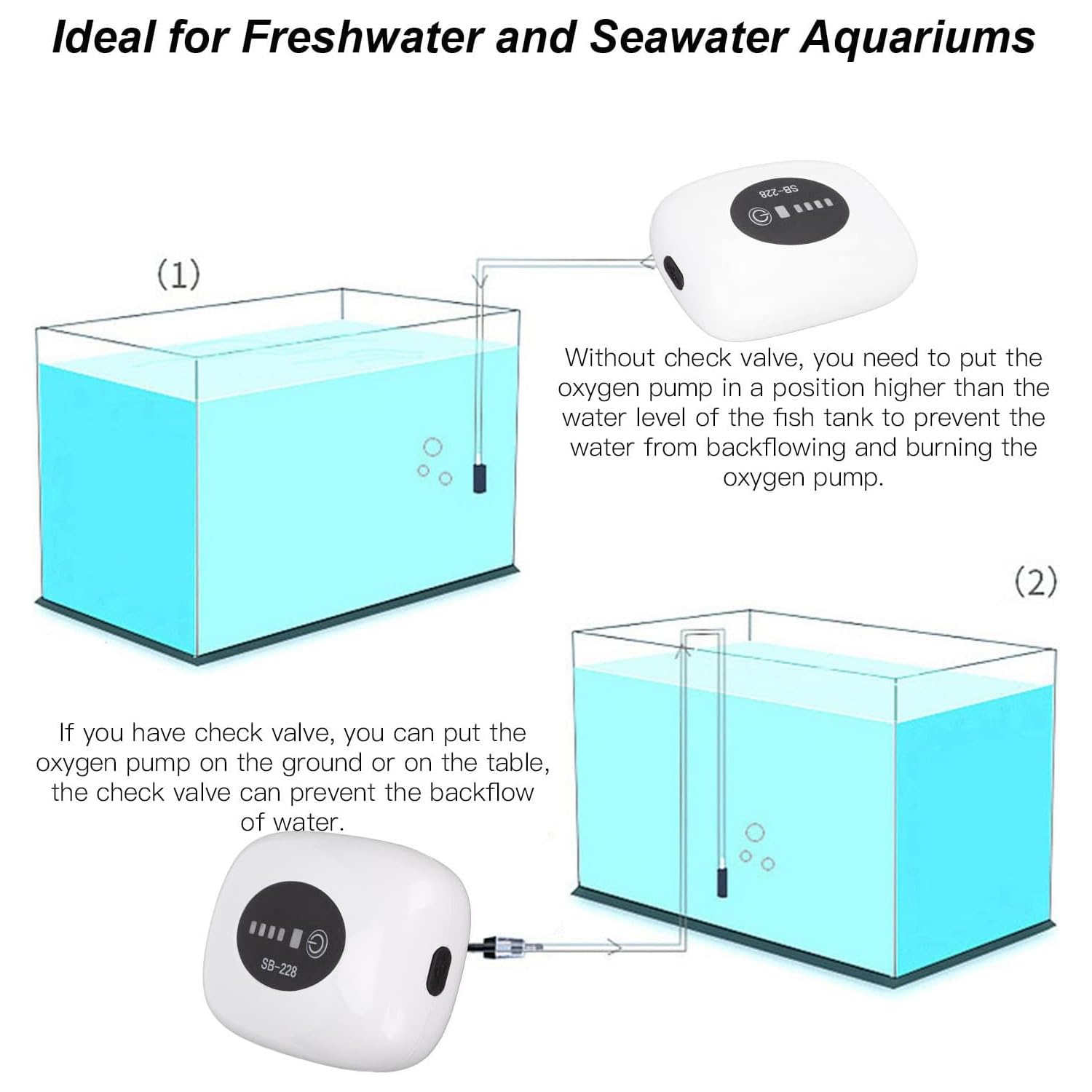 Ideal for Freshwater and Seawater Aquariums

SB-228

(1)

Without check valve, you need to put the oxygen pump in a position higher than the water level of the fish tank to prevent the water from backflowing and burning the oxygen pump.

(2)

If you have check valve, you can put the oxygen pump on the ground or on the table, the check valve can prevent the backflow of water.

SB-228