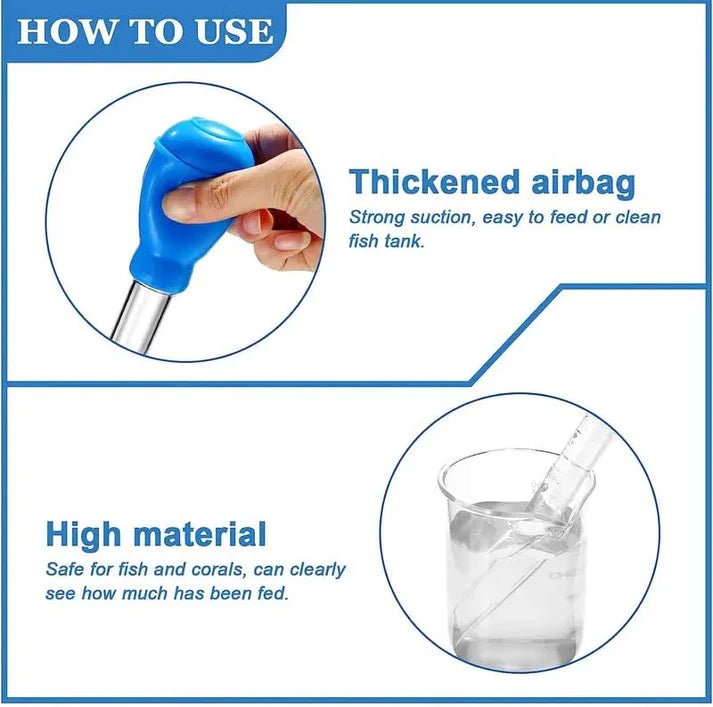 HOW TO USE

Thickened airbag
Strong suction, easy to feed or clean fish tank.

High material
Safe for fish and corals, can clearly see how much has been fed.