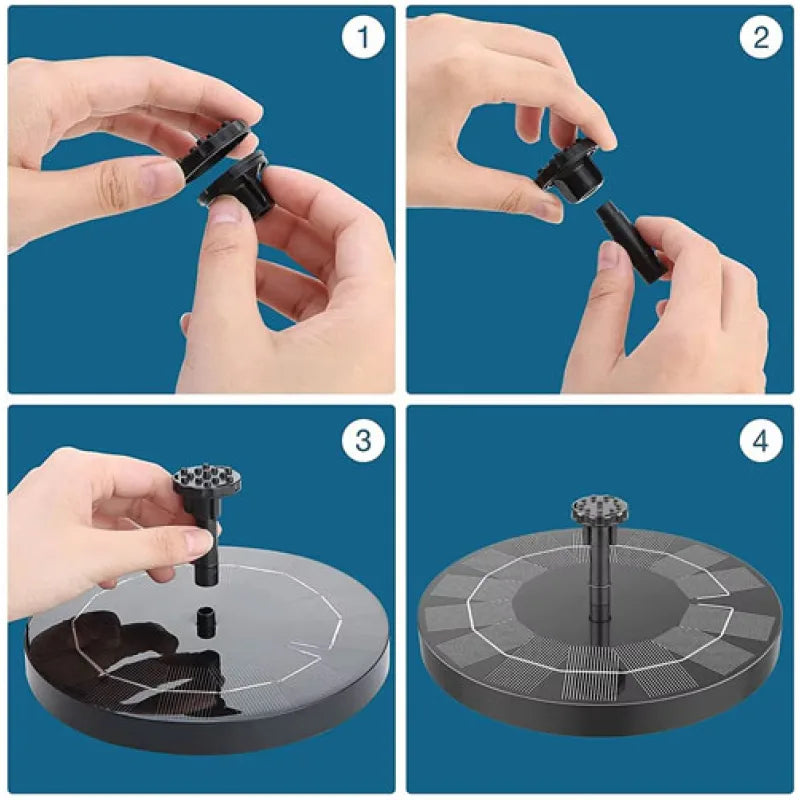 1

2

3

4