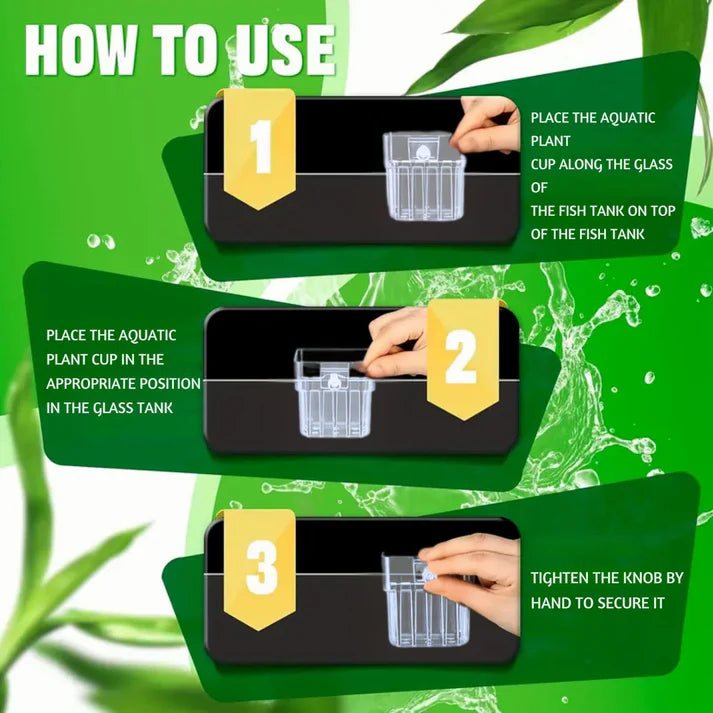 HOW TO USE

1

PLACE THE AQUATIC PLANT CUP ALONG THE GLASS OF THE FISH TANK ON TOP OF THE FISH TANK

PLACE THE AQUATIC PLANT CUP IN THE APPROPRIATE POSITION IN THE GLASS TANK

2

3

TIGHTEN THE KNOB BY HAND TO SECURE IT