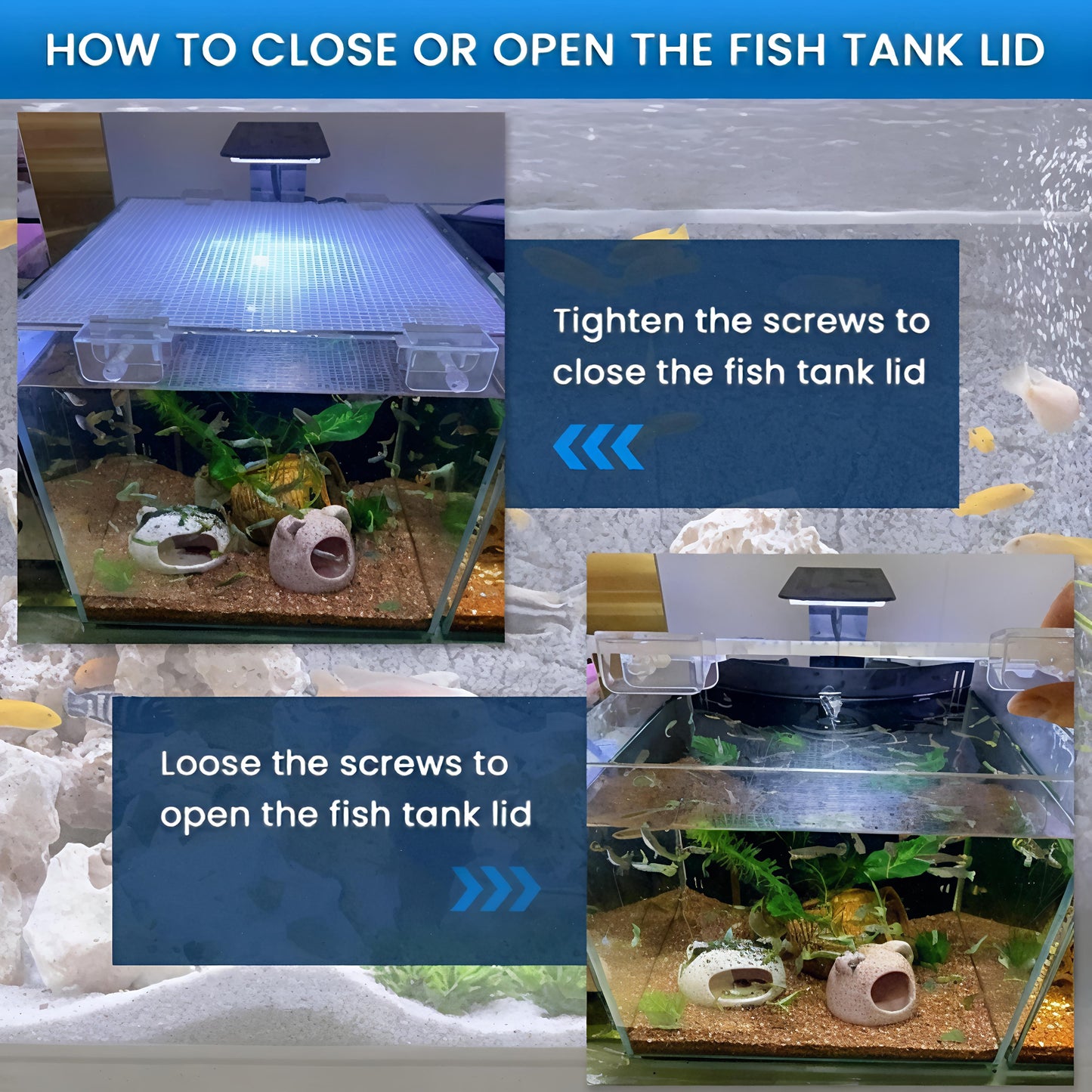 HOW TO CLOSE OR OPEN THE FISH TANK LID

Tighten the screws to close the fish tank lid

Loose the screws to open the fish tank lid