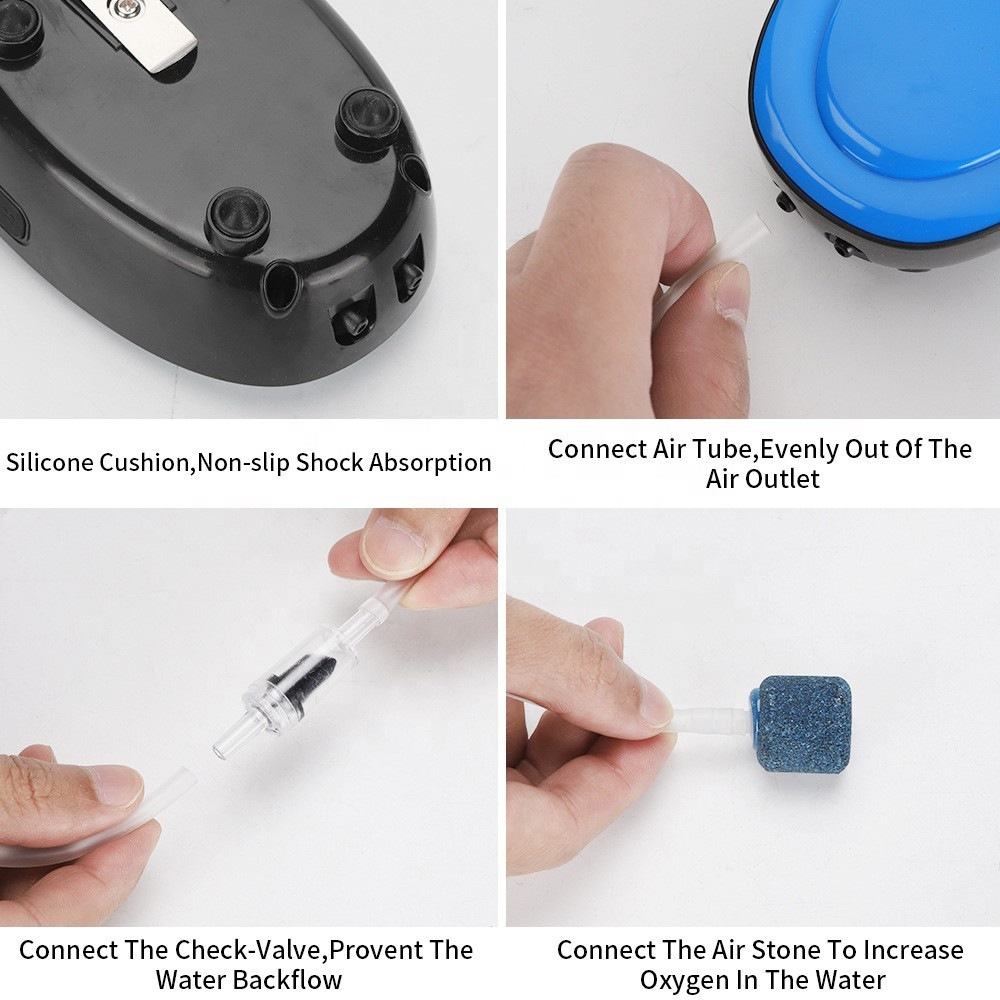 Silicone Cushion,Non-slip Shock Absorption

Connect Air Tube,Evenly Out Of The Air Outlet

Connect The Check-Valve,Provent The Water Backflow

Connect The Air Stone To Increase Oxygen In The Water